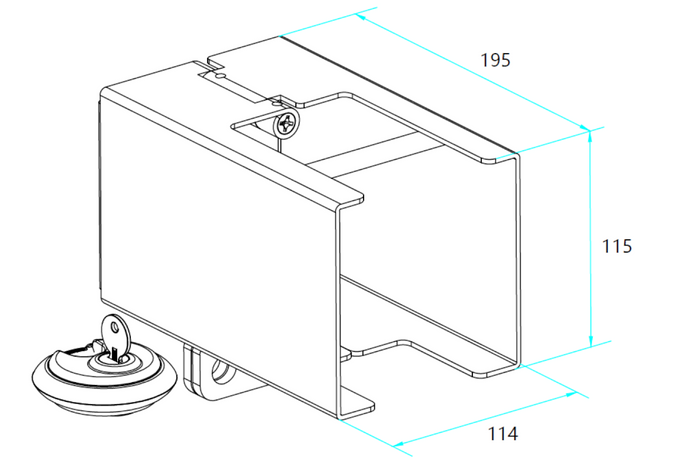 195

115

114